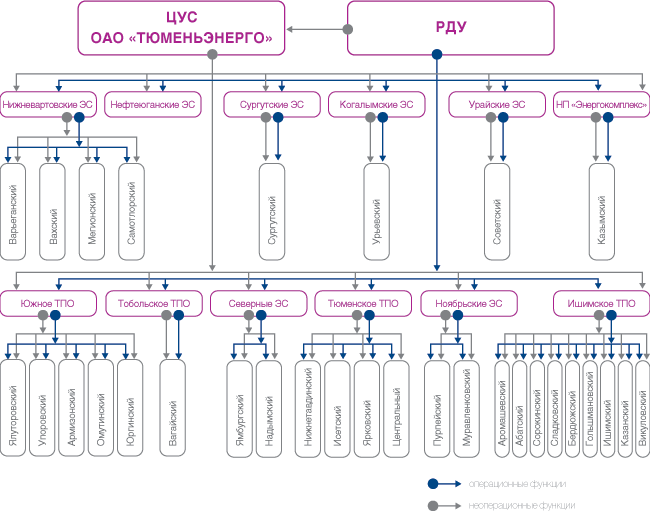 ЦУС
ОАО «ТЮМЕНЬЭНЕРГО»

РДУ

Нижневартовские ЭС

Нефтеюганские ЭС

Сургутские ЭС

Когалымские ЭС

Урайские ЭС

НП «Энергокомплекс»

Варьеганский

Вахский

Мегионский

Самотлорский

Сургутский

Урьевский

Советский

Казымский

Южное ТПО

Тобольское ТПО

Северные ЭС

Тюменское ТПО

Ноябрьские ЭС

Ишимское ТПО

Ялуторовский

Упоровский

Армизонский

Омутинский

Юргинский

Вагайский

Ямбургский

Надымский

Нижнетавдинский

Исетский

Ярковский

Центральный

Пурпейский

Муравленковский

Аромашевский

Абатский

Сорокинский

Сладковский

Бердюжский

Голышмановский

Ишимский

Казанский

Викуловский

операционные функции

неоперационные функции